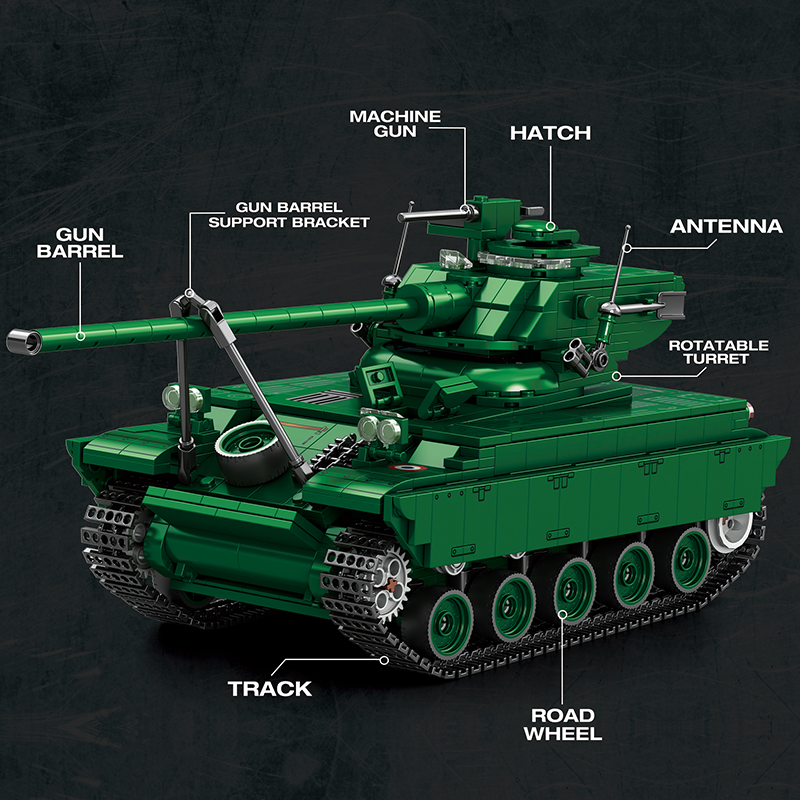 MACHINE GUN

HATCH

GUN BARREL SUPPORT BRACKET

GUN BARREL

ANTENNA

ROTATABLE TURRET

TRACK

ROAD WHEEL